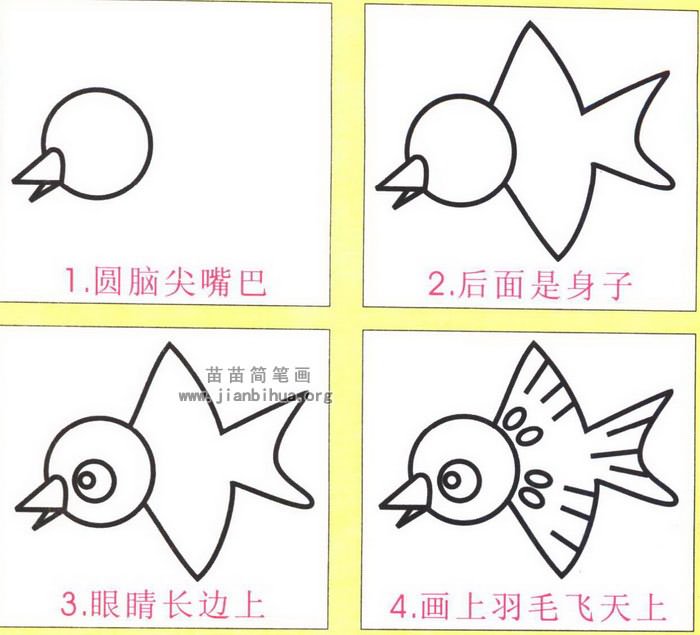 1.圆脑尖嘴巴

2.后面是身子

苗苗简笔画
www.jianbihua.org

3.眼睛长边上

4.画上羽毛飞天上