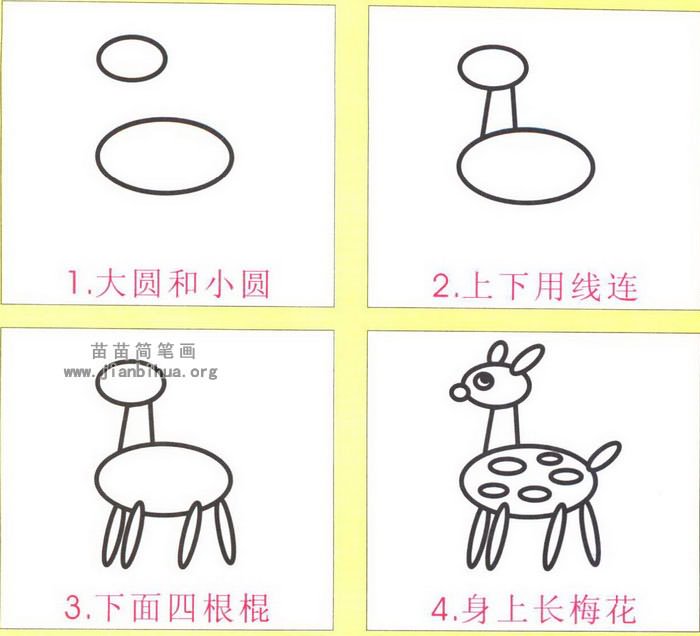 1.大圆和小圆

2.上下用线连

苗苗简笔画
www.jianbihua.org

3.下面四根棍

4.身上长梅花